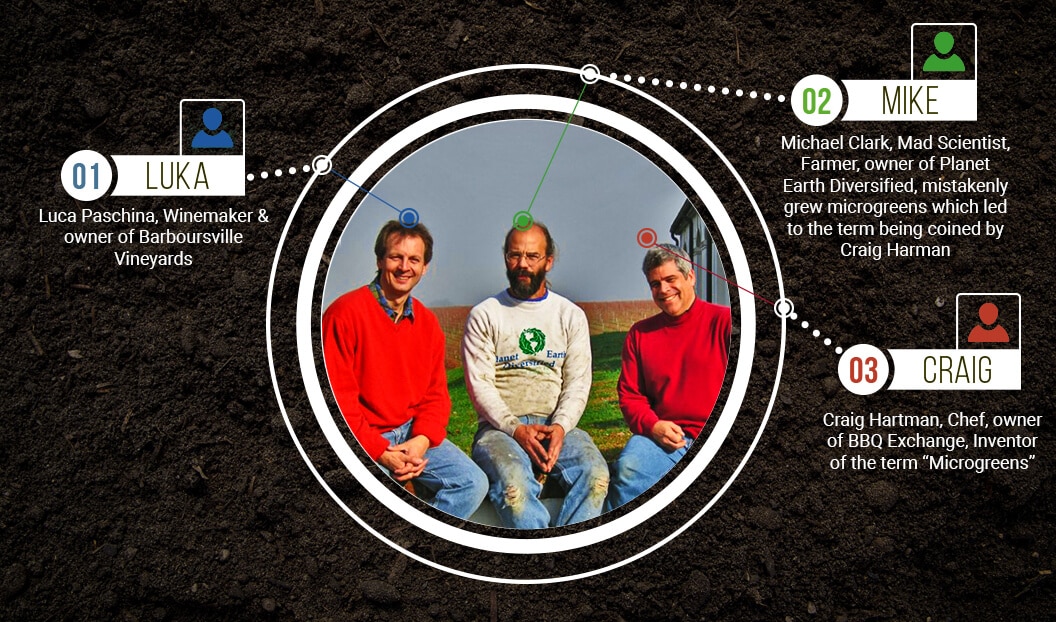 01 LUKA

Luca Paschina, Winemaker & owner of Barboursville Vineyards

02 MIKE

Michael Clark, Mad Scientist, Farmer, owner of Planet Earth Diversified, mistakenly grew microgreens which led to the term being coined by Craig Harman

03 CRAIG

Craig Hartman, Chef, owner of BBQ Exchange, Inventor of the term "Microgreens"

Planet Earth Diversified